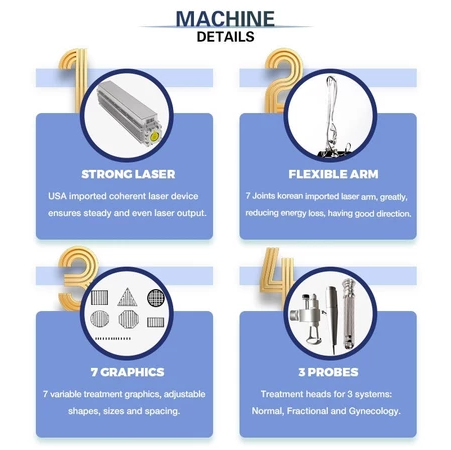 MACHINE
DETAILS

1

STRONG LASER

USA imported coherent laser device ensures steady and even laser output.

2

FLEXIBLE ARM

7 Joints korean imported laser arm, greatly, reducing energy loss, having good direction.

3

7 GRAPHICS

7 variable treatment graphics, adjustable shapes, sizes and spacing.

4

3 PROBES

Treatment heads for 3 systems: Normal, Fractional and Gynecology.