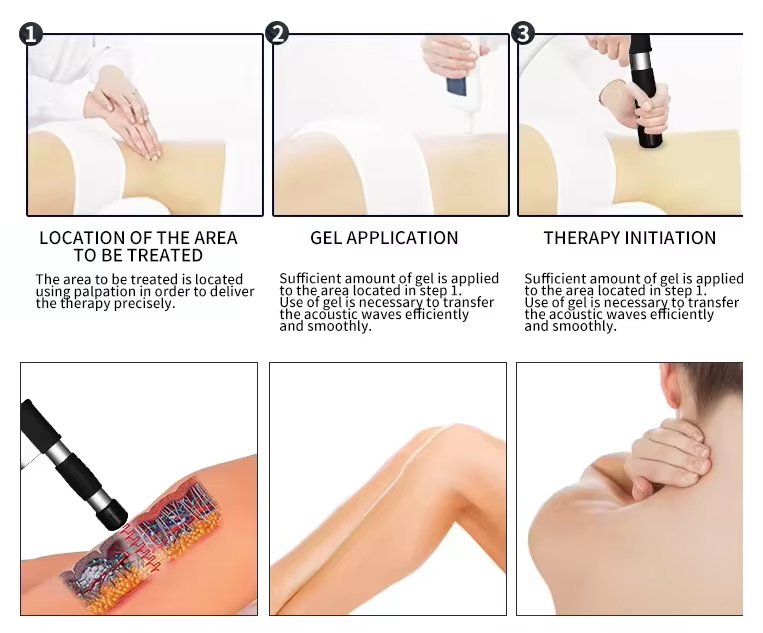 1

LOCATION OF THE AREA TO BE TREATED

The area to be treated is located using palpation in order to deliver the therapy precisely.

2

GEL APPLICATION

Sufficient amount of gel is applied to the area located in step 1. Use of gel is necessary to transfer the acoustic waves efficiently and smoothly.

3

THERAPY INITIATION

Sufficient amount of gel is applied to the area located in step 1. Use of gel is necessary to transfer the acoustic waves efficiently and smoothly.