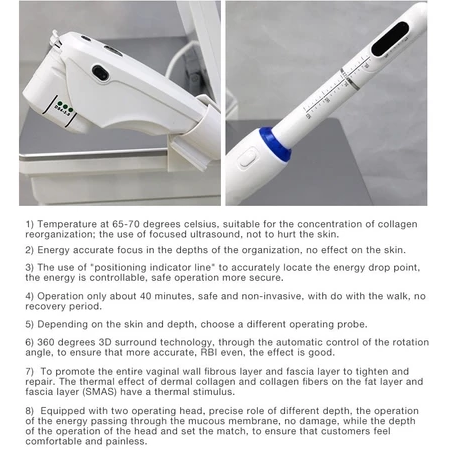 DS4-3.0

1) Temperature at 65-70 degrees celsius, suitable for the concentration of collagen reorganization; the use of focused ultrasound, not to hurt the skin.

2) Energy accurate focus in the depths of the organization, no effect on the skin.

3) The use of "positioning indicator line" to accurately locate the energy drop point, the energy is controllable, safe operation more secure.

4) Operation only about 40 minutes, safe and non-invasive, with do with the walk, no recovery period.

5) Depending on the skin and depth, choose a different operating probe.

6) 360 degrees 3D surround technology, through the automatic control of the rotation angle, to ensure that more accurate, RBI even, the effect is good.

7) To promote the entire vaginal wall fibrous layer and fascia layer to tighten and repair. The thermal effect of dermal collagen and collagen fibers on the fat layer and fascia layer (SMAS) have a thermal stimulus.

8) Equipped with two operating head, precise role of different depth, the operation of the energy passing through the mucous membrane, no damage, while the depth of the operation of the head and set the match, to ensure that customers feel comfortable and painless.