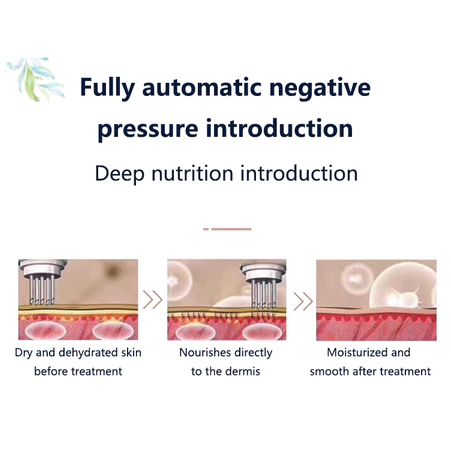 Fully automatic negative pressure introduction

Deep nutrition introduction

Dry and dehydrated skin before treatment

Nourishes directly to the dermis

Moisturized and smooth after treatment