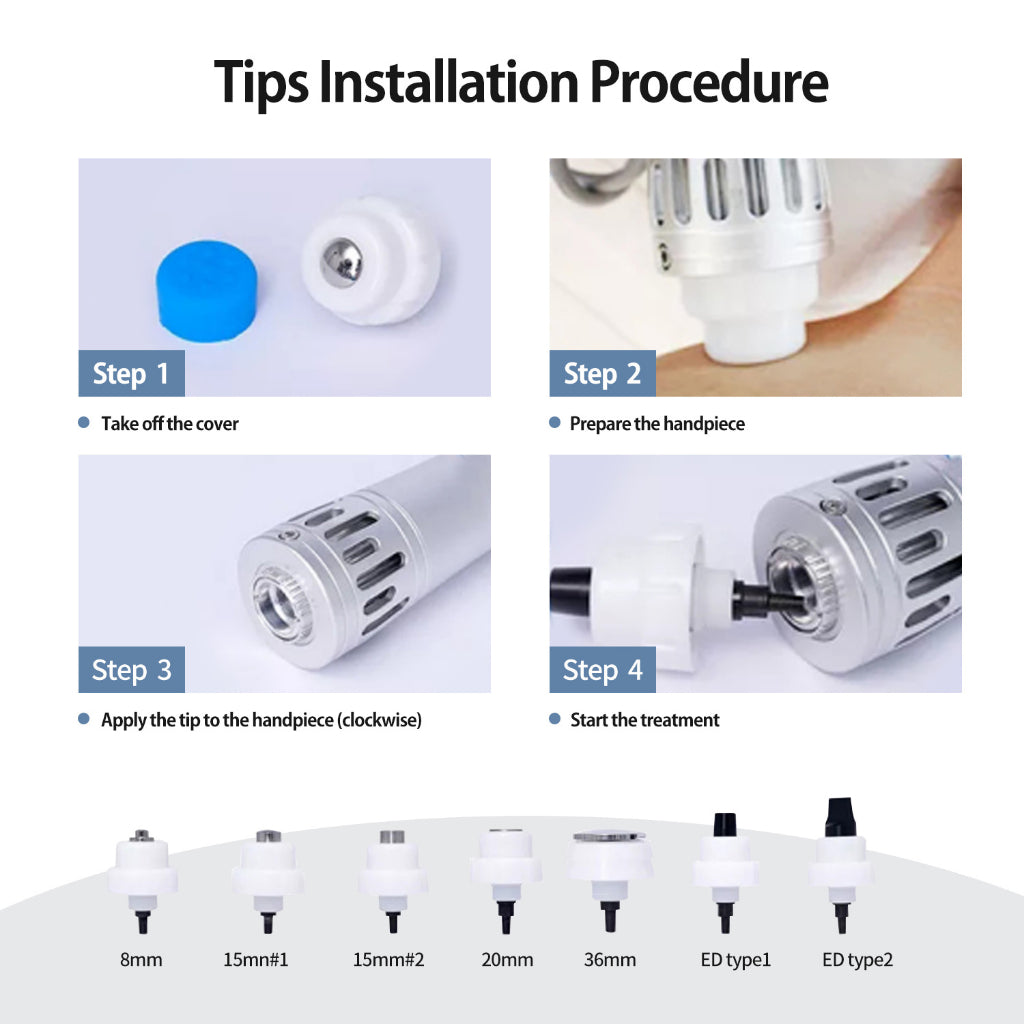 Tips Installation Procedure

Step 1

Take off the cover

Step 2

Prepare the handpiece

Step 3

Apply the tip to the handpiece (clockwise)

Step 4

Start the treatment

8mm 15mn#1 15mm#2 20mm 36mm ED type1 ED type2