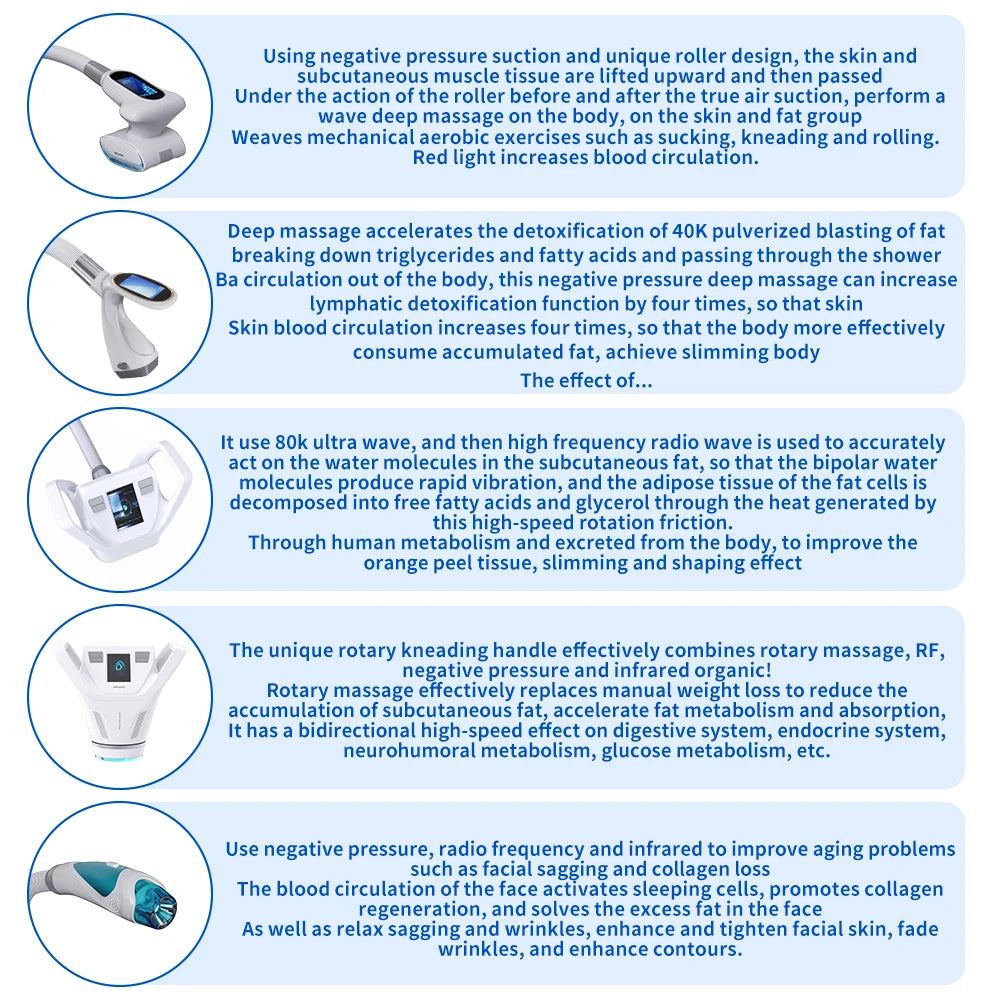 Using negative pressure suction and unique roller design, the skin and subcutaneous muscle tissue are lifted upward and then passed
Under the action of the roller before and after the true air suction, perform a wave deep massage on the body, on the skin and fat group
Weaves mechanical aerobic exercises such as sucking, kneading and rolling.
Red light increases blood circulation.

Deep massage accelerates the detoxification of 40K pulverized blasting of fat breaking down triglycerides and fatty acids and passing through the shower
Ba circulation out of the body, this negative pressure deep massage can increase lymphatic detoxification function by four times, so that skin
Skin blood circulation increases four times, so that the body more effectively consume accumulated fat, achieve slimming body
The effect of...

It use 80k ultra wave, and then high frequency radio wave is used to accurately act on the water molecules in the subcutaneous fat, so that the bipolar water molecules produce rapid vibration, and the adipose tissue of the fat cells is decomposed into free fatty acids and glycerol through the heat generated by this high-speed rotation friction.
Through human metabolism and excreted from the body, to improve the orange peel tissue, slimming and shaping effect

The unique rotary kneading handle effectively combines rotary massage, RF, negative pressure and infrared organic!
Rotary massage effectively replaces manual weight loss to reduce the accumulation of subcutaneous fat, accelerate fat metabolism and absorption,
It has a bidirectional high-speed effect on digestive system, endocrine system, neurohumoral metabolism, glucose metabolism, etc.

Use negative pressure, radio frequency and infrared to improve aging problems such as facial sagging and collagen loss
The blood circulation of the face activates sleeping cells, promotes collagen regeneration, and solves the excess fat in the face
As well as relax sagging and wrinkles, enhance and tighten facial skin, fade wrinkles, and enhance contours.